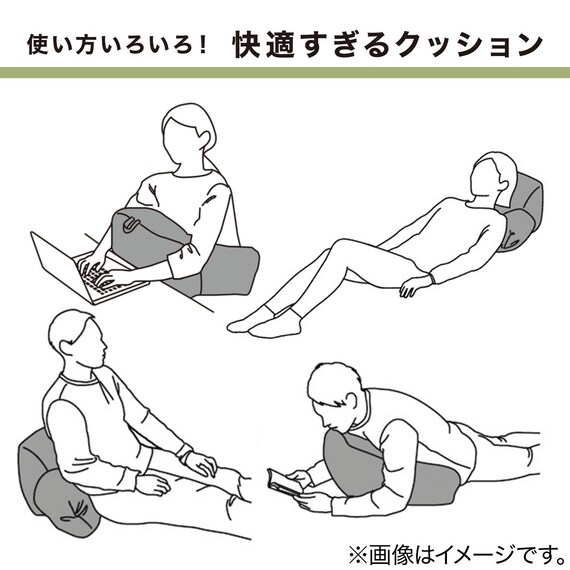 使い方いろいろ！ 快適すぎるクッション

※画像はイメージです。