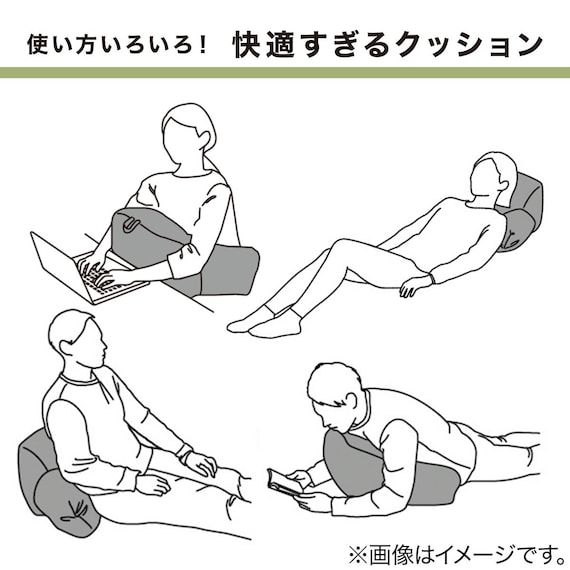 使い方いろいろ！　快適すぎるクッション

※画像はイメージです。