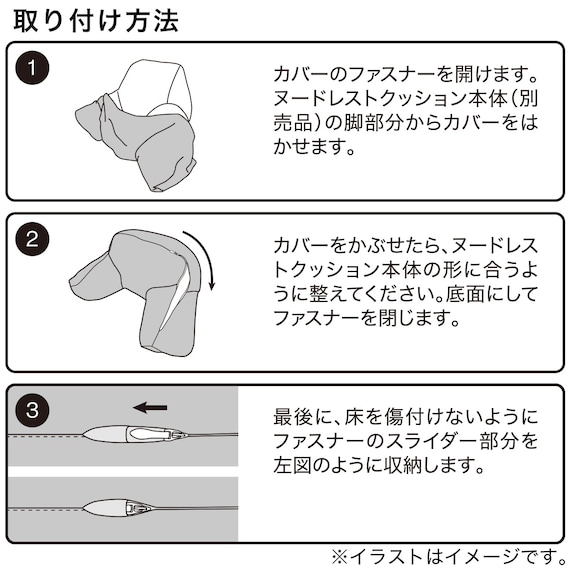 取り付け方法

1

カバーのファスナーを開けます。ヌードレストクッション本体（別売品）の脚部分からカバーをはかせます。

2

カバーをかぶせたら、ヌードレストクッション本体の形に合うように整えてください。底面にしてファスナーを閉じます。

3

最後に、床を傷付けないようにファスナーのスライダー部分を左図のように収納します。

※イラストはイメージです。