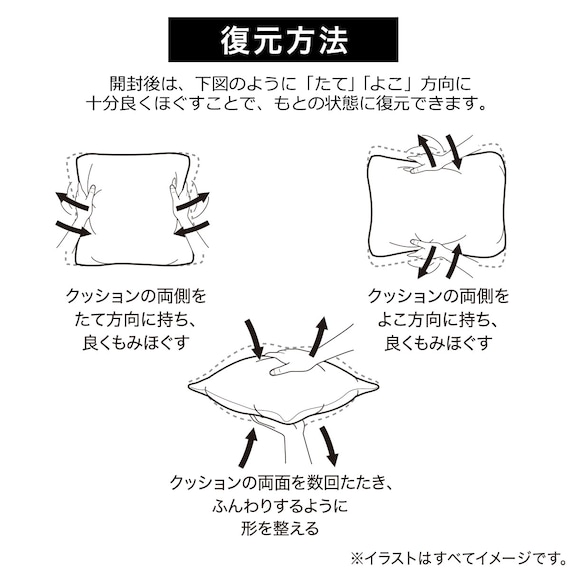 復元方法

開封後は、下図のように「たて」「よこ」方向に十分良くほぐすことで、もとの状態に復元できます。

クッションの両側をたて方向に持ち、良くもみほぐす

クッションの両側をよこ方向に持ち、良くもみほぐす

クッションの両面を数回たたき、ふんわりするように形を整える

※イラストはすべてイメージです。