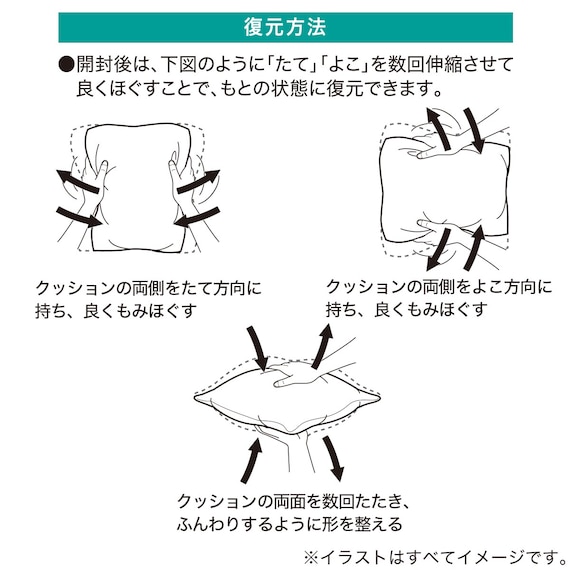 復元方法

●開封後は、下図のように「たて」「よこ」を数回伸縮させて良くほぐすことで、もとの状態に復元できます。

クッションの両側をたて方向に持ち、良くもみほぐす

クッションの両側をよこ方向に持ち、良くもみほぐす

クッションの両面を数回たたき、ふんわりするように形を整える

※イラストはすべてイメージです。