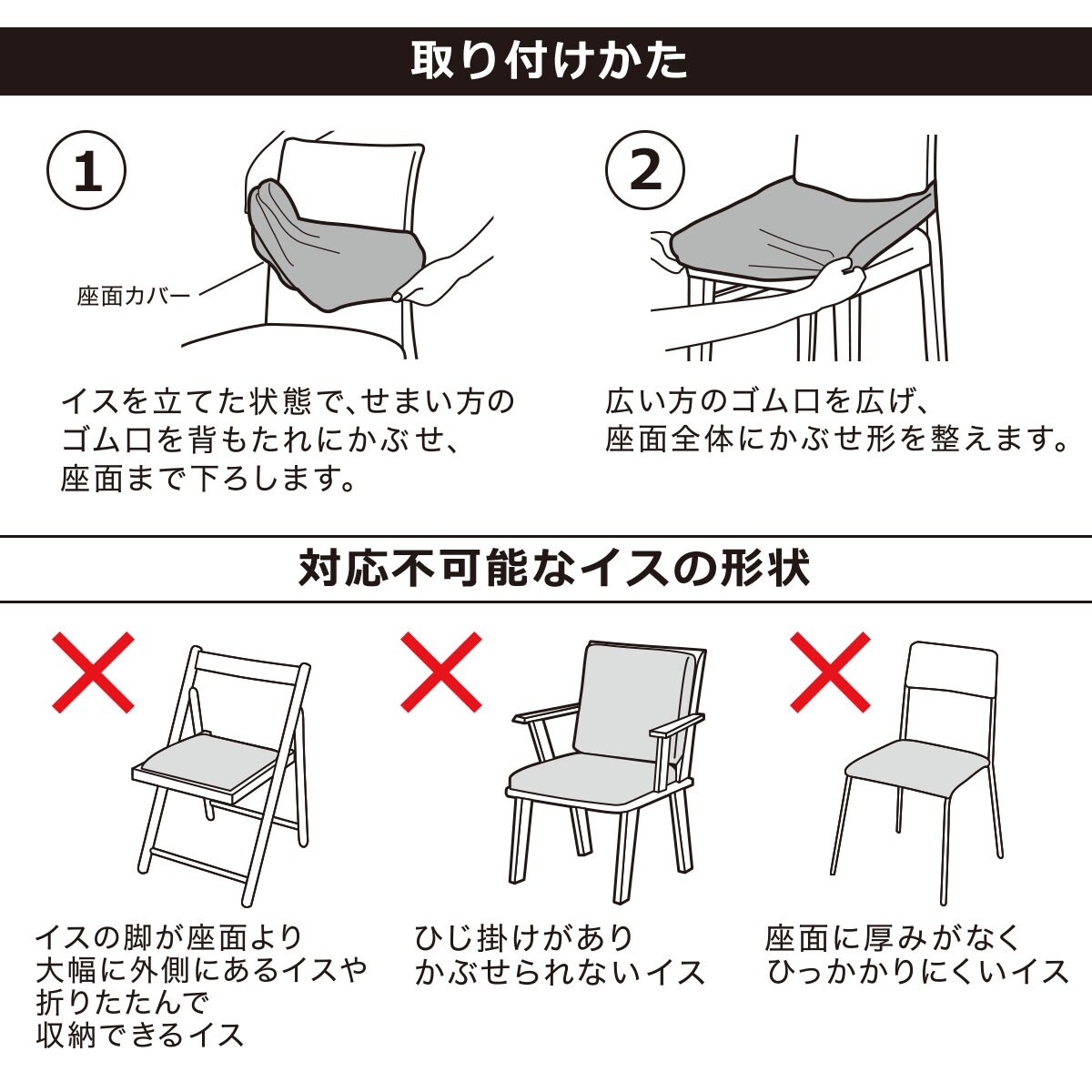 取り付けかた

1

座面カバー

イスを立てた状態で、せまい方のゴム口を背もたれにかぶせ、座面まで下ろします。

2

広い方のゴム口を広げ、座面全体にかぶせ形を整えます。

対応不可能なイスの形状

イスの脚が座面より大幅に外側にあるイスや折りたたんで収納できるイス

ひじ掛けがありかぶせられないイス

座面に厚みがなくひっかかりにくいイス