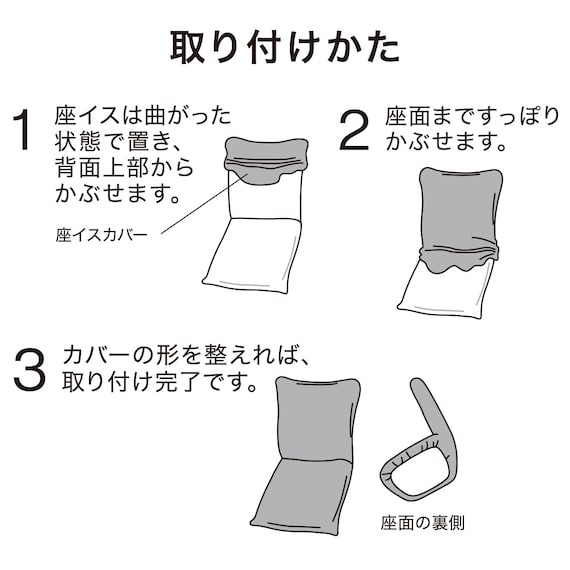 取り付けかた

1 座イスは曲がった状態で置き、背面上部からかぶせます。

座イスカバー

2 座面まですっぽりかぶせます。

3 カバーの形を整えれば、取り付け完了です。

座面の裏側