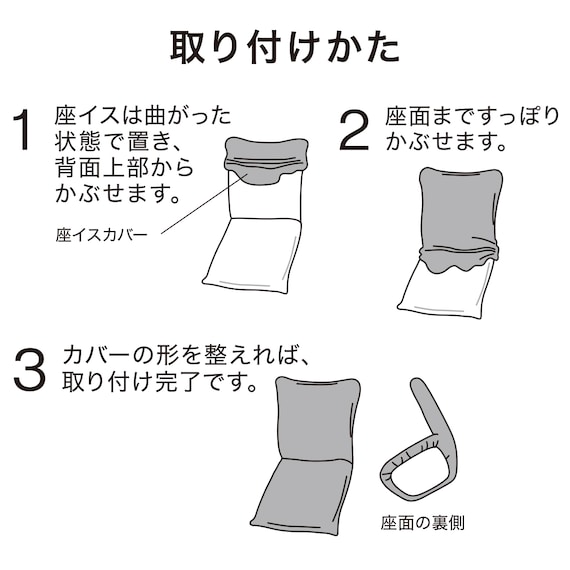 取り付けかた

1 座イスは曲がった状態で置き、背面上部からかぶせます。

座イスカバー

2 座面まですっぽりかぶせます。

3 カバーの形を整えれば、取り付け完了です。

座面の裏側