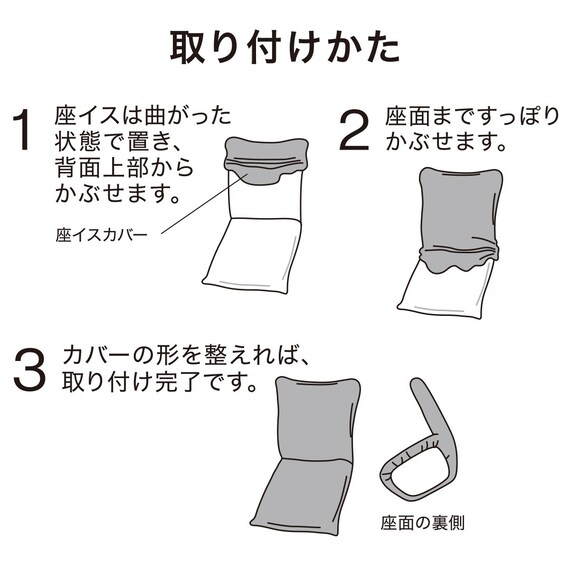 取り付けかた

1 座イスは曲がった状態で置き、背面上部からかぶせます。

座イスカバー

2 座面まですっぽりかぶせます。

3 カバーの形を整えれば、取り付け完了です。

座面の裏側