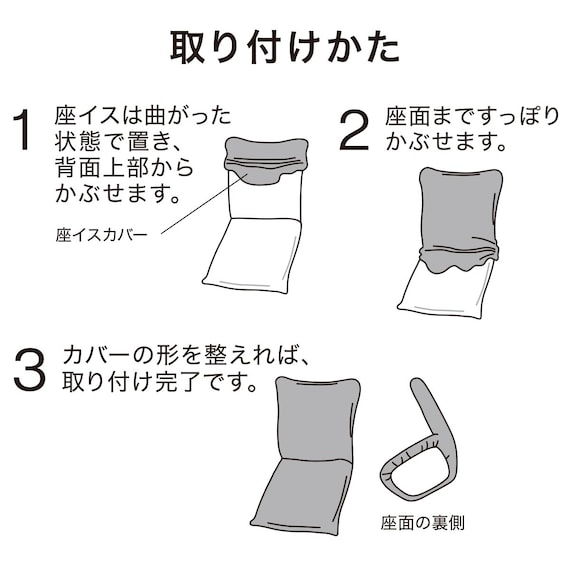 取り付けかた

1 座イスは曲がった状態で置き、背面上部からかぶせます。

座イスカバー

2 座面まですっぽりかぶせます。

3 カバーの形を整えれば、取り付け完了です。

座面の裏側