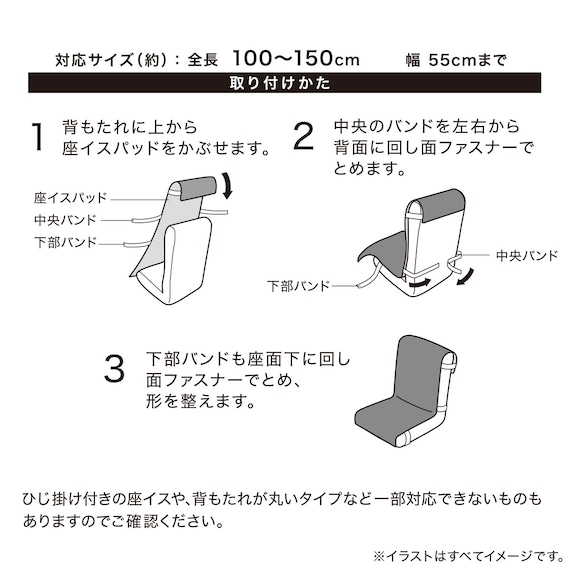 対応サイズ(約):全長 100〜150cm 幅 55cmまで

取り付けかた

1 背もたれに上から座イスパッドをかぶせます。

座イスパッド
中央バンド
下部バンド

2 中央のバンドを左右から背面に回し面ファスナーでとめます。

中央バンド
下部バンド

3 下部バンドも座面下に回し面ファスナーでとめ、形を整えます。

ひじ掛け付きの座イスや、背もたれが丸いタイプなど一部対応できないものもありますのでご確認ください。

※イラストはすべてイメージです。