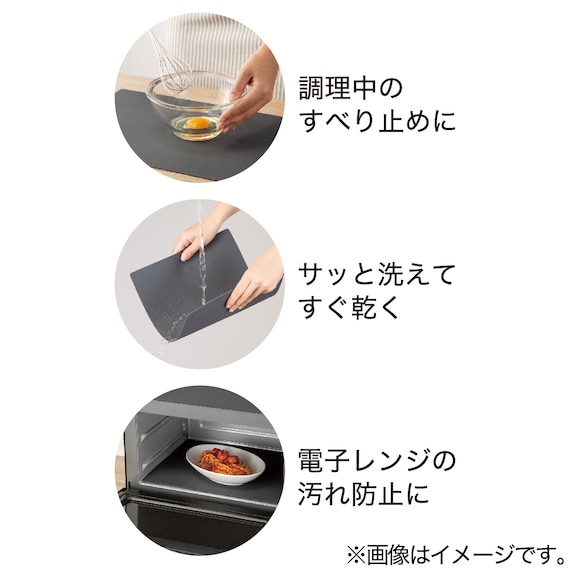 調理中の
すべり止めに

サッと洗えて
すぐ乾く

電子レンジの
汚れ防止に

※画像はイメージです。