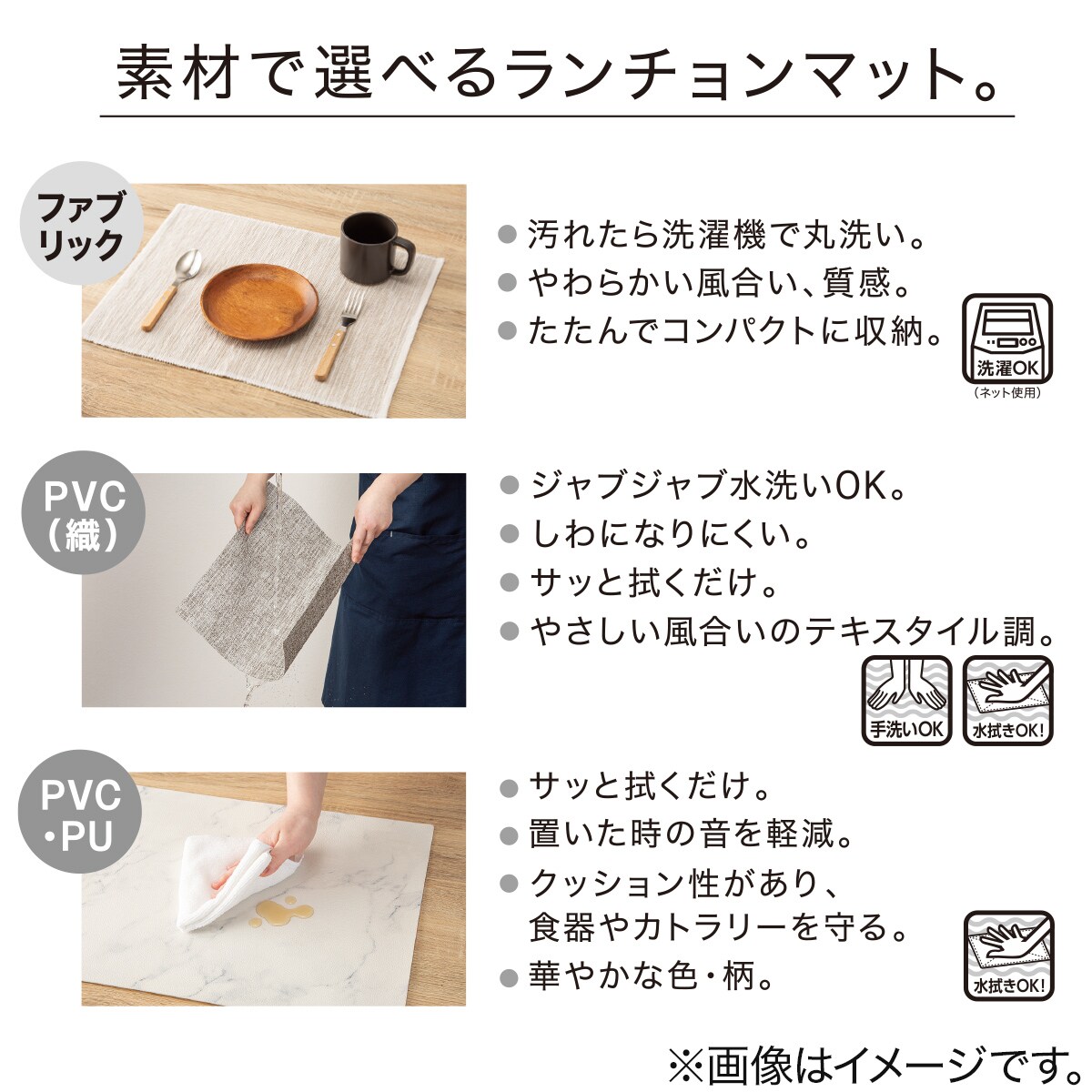 素材で選べるランチョンマット。

ファブリック

● 汚れたら洗濯機で丸洗い。
● やわらかい風合い、質感。
● たたんでコンパクトに収納。

洗濯OK
(ネット使用)

PVC(織)

● ジャブジャブ水洗いOK。
● しわになりにくい。
● サッと拭くだけ。
● やさしい風合いのテキスタイル調。

手洗いOK
水拭きOK!

PVC・PU

● サッと拭くだけ。
● 置いた時の音を軽減。
● クッション性があり、食器やカトラリーを守る。
● 華やかな色・柄。

水拭きOK!

※画像はイメージです。