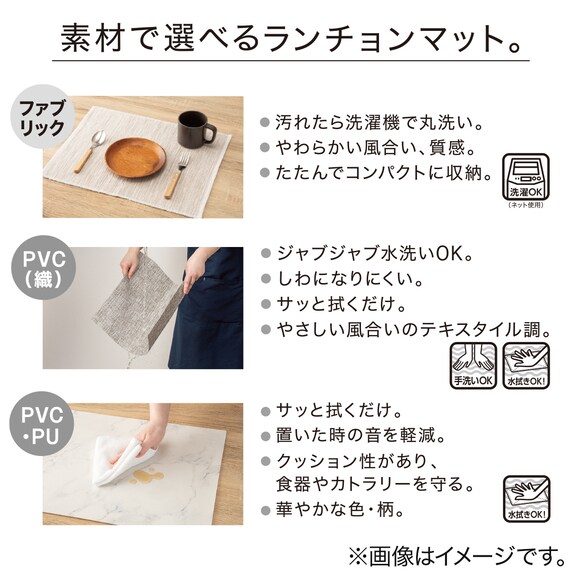 素材で選べるランチョンマット。

ファブリック

● 汚れたら洗濯機で丸洗い。
● やわらかい風合い、質感。
● たたんでコンパクトに収納。

洗濯OK
（ネット使用）

PVC（織）

● ジャブジャブ水洗いOK。
● しわになりにくい。
● サッと拭くだけ。
● やさしい風合いのテキスタイル調。

手洗いOK
水拭きOK!

PVC・PU

● サッと拭くだけ。
● 置いた時の音を軽減。
● クッション性があり、食器やカトラリーを守る。
● 華やかな色・柄。

水拭きOK!

※画像はイメージです。