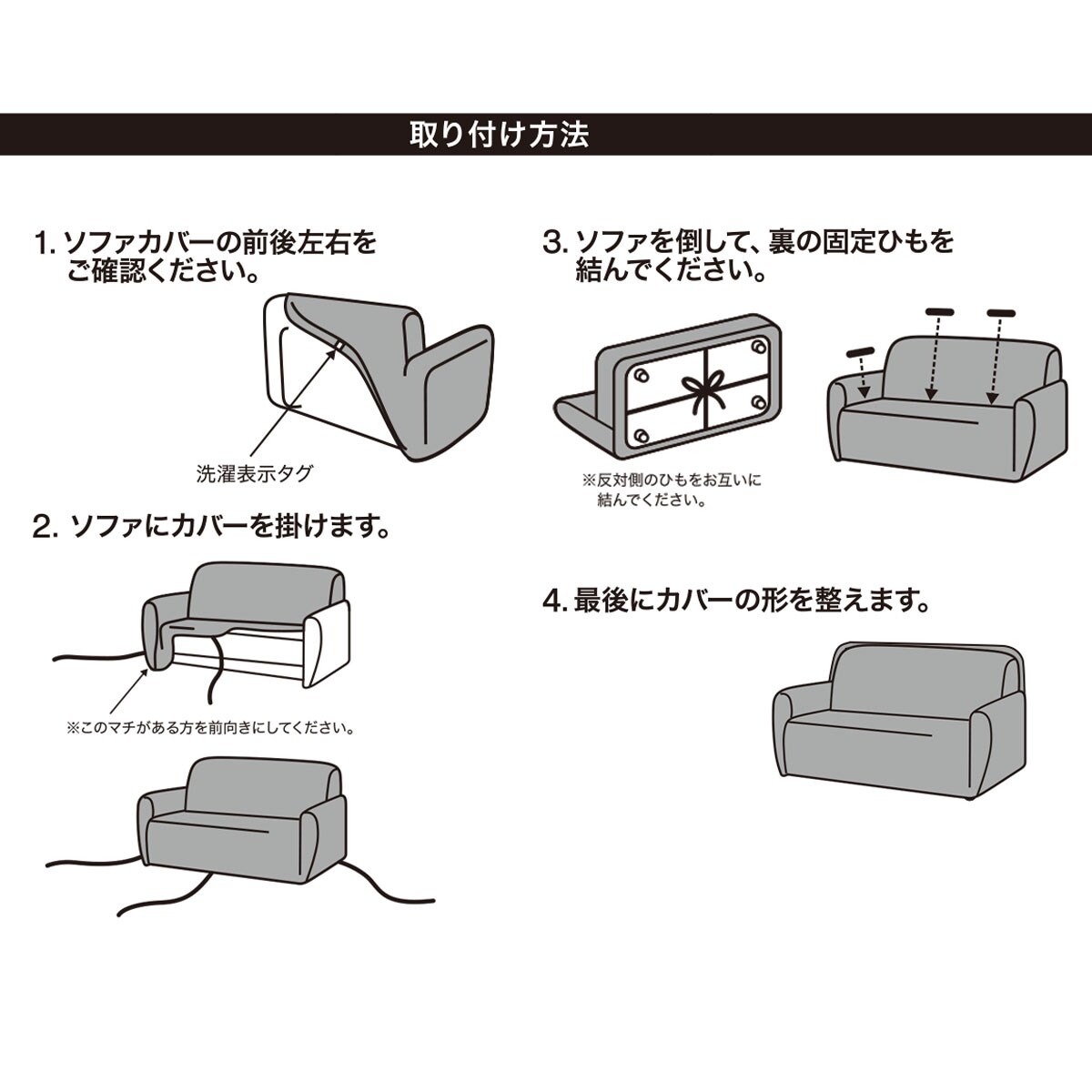 取り付け方法

1. ソファカバーの前後左右をご確認ください。

洗濯表示タグ

2. ソファにカバーを掛けます。

※このマチがある方を前向きにしてください。

3. ソファを倒して、裏の固定ひもを結んでください。

※反対側のひもをお互いに結んでください。

4. 最後にカバーの形を整えます。