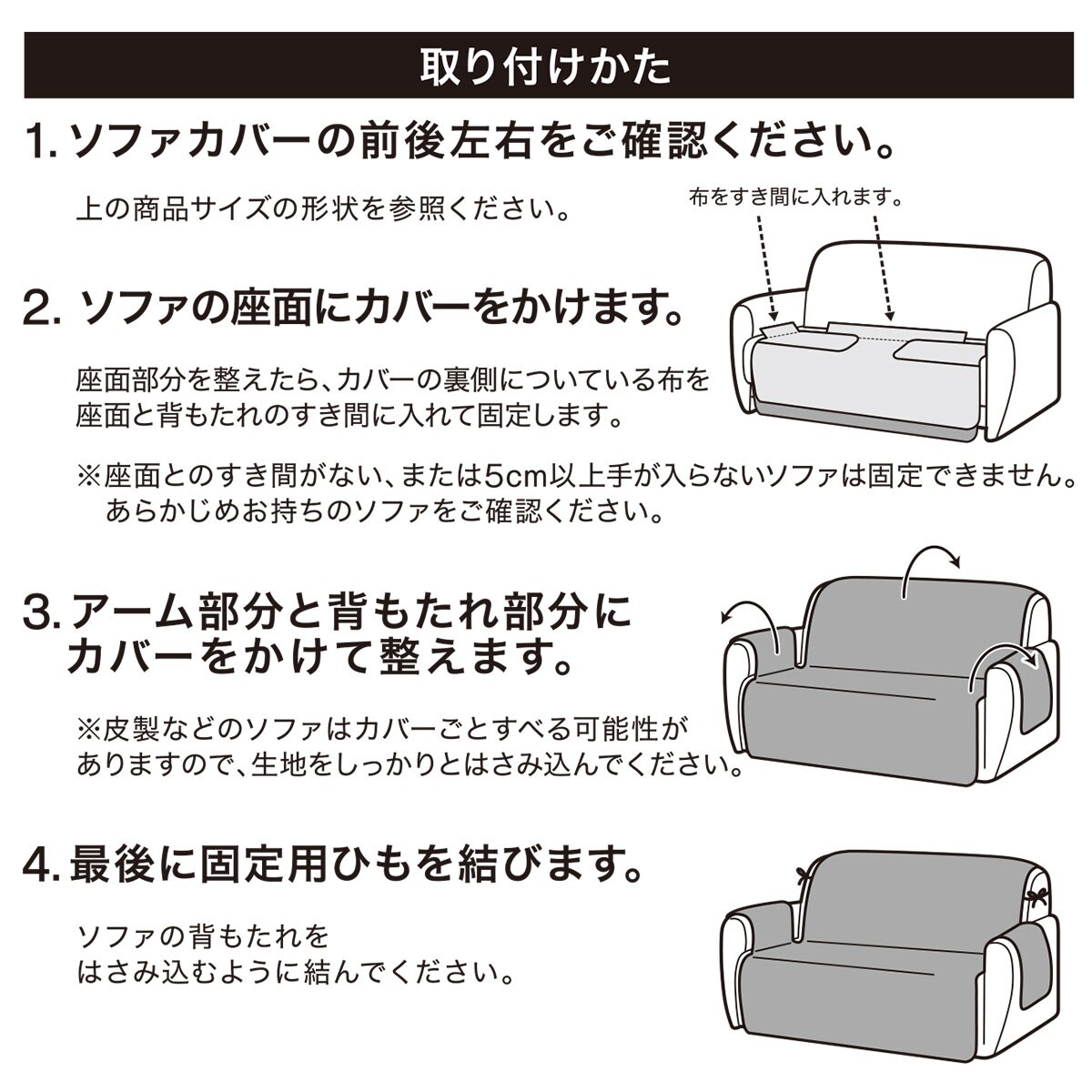 取り付けかた

1. ソファカバーの前後左右をご確認ください。

上の商品サイズの形状を参照ください。

布をすき間に入れます。

2. ソファの座面にカバーをかけます。

座面部分を整えたら、カバーの裏側についている布を座面と背もたれのすき間に入れて固定します。

※座面とのすき間がない、または5cm以上手が入らないソファは固定できません。あらかじめお持ちのソファをご確認ください。

3. アーム部分と背もたれ部分にカバーをかけて整えます。

※皮製などのソファはカバーごとすべる可能性がありますので、生地をしっかりとはさみ込んでください。

4. 最後に固定用ひもを結びます。

ソファの背もたれをはさみ込むように結んでください。