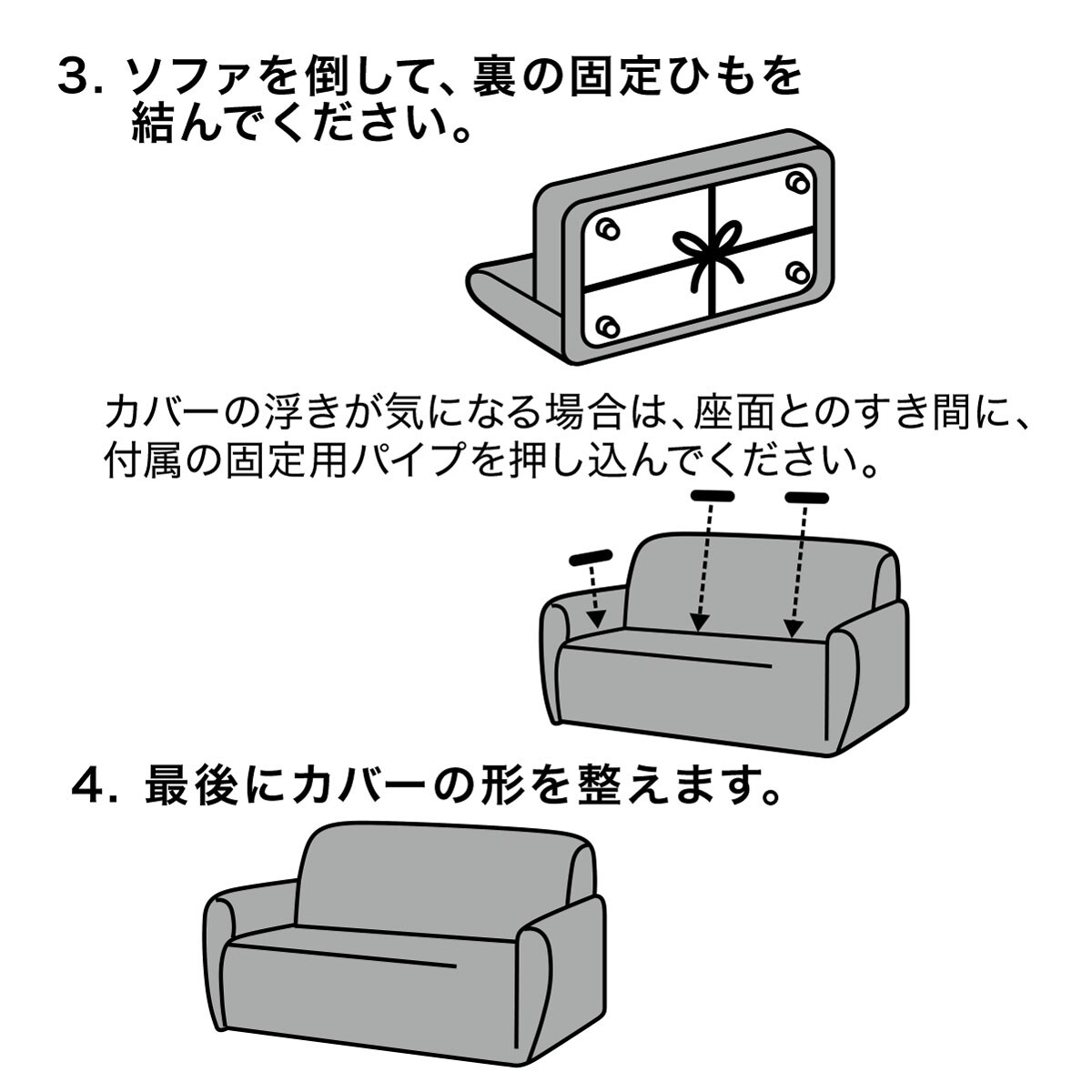 3. ソファを倒して、裏の固定ひもを結んでください。

カバーの浮きが気になる場合は、座面とのすき間に、付属の固定用パイプを押し込んでください。

4. 最後にカバーの形を整えます。