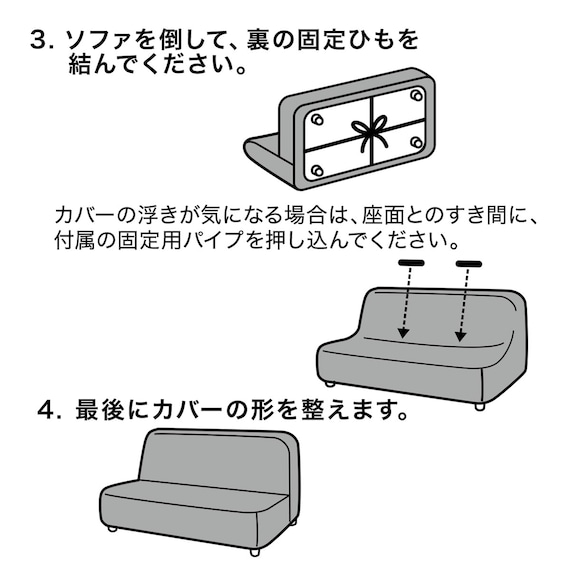 3. ソファを倒して、裏の固定ひもを結んでください。

カバーの浮きが気になる場合は、座面とのすき間に、付属の固定用パイプを押し込んでください。

4. 最後にカバーの形を整えます。