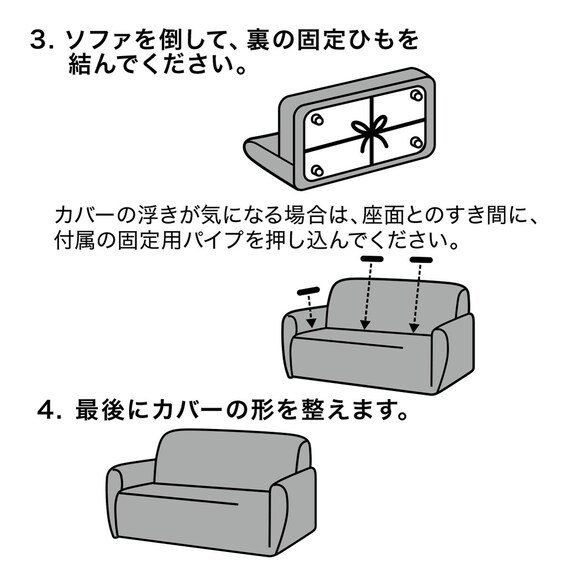 3. ソファを倒して、裏の固定ひもを結んでください。

カバーの浮きが気になる場合は、座面とのすき間に、付属の固定用パイプを押し込んでください。

4. 最後にカバーの形を整えます。