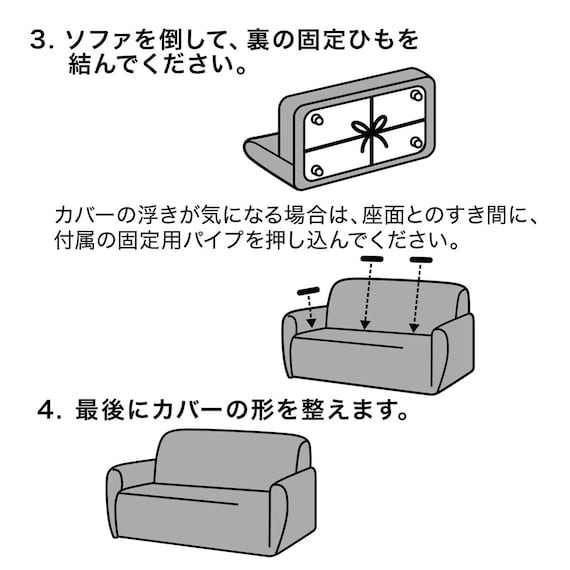 3. ソファを倒して、裏の固定ひもを結んでください。

カバーの浮きが気になる場合は、座面とのすき間に、付属の固定用パイプを押し込んでください。

4. 最後にカバーの形を整えます。