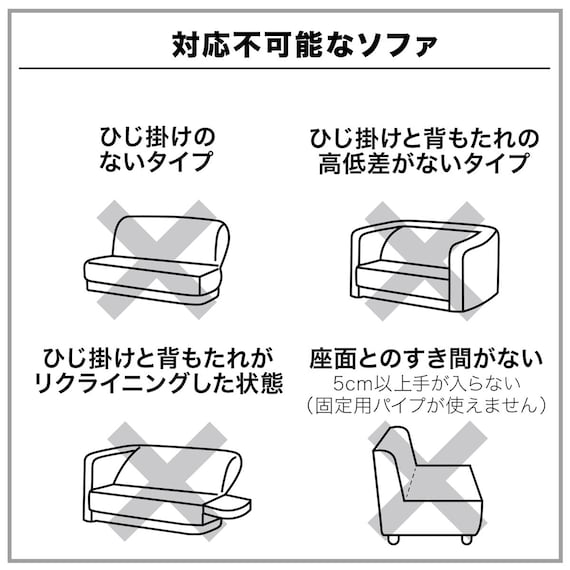 対応不可能なソファ

ひじ掛けのないタイプ

ひじ掛けと背もたれの高低差がないタイプ

ひじ掛けと背もたれがリクライニングした状態

座面とのすき間がない
5cm以上手が入らない
（固定用パイプが使えません）