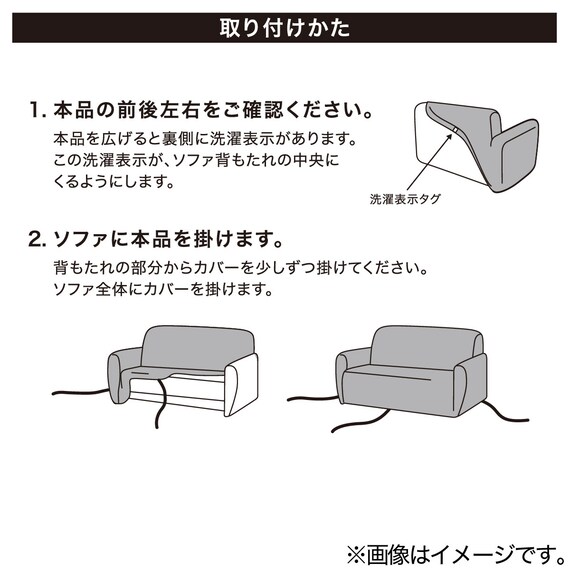 取り付けかた

1. 本品の前後左右をご確認ください。
本品を広げると裏側に洗濯表示があります。この洗濯表示が、ソファ背もたれの中央にくるようにします。

洗濯表示タグ

2. ソファに本品を掛けます。
背もたれの部分からカバーを少しずつ掛けてください。ソファ全体にカバーを掛けます。

※画像はイメージです。