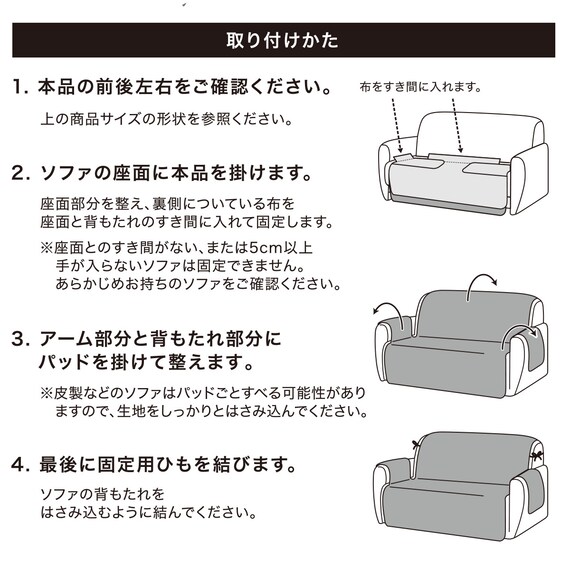 取り付けかた

1. 本品の前後左右をご確認ください。

上の商品サイズの形状を参照ください。

布をすき間に入れます。

2. ソファの座面に本品を掛けます。

座面部分を整え、裏側についている布を座面と背もたれのすき間に入れて固定します。

※座面とのすき間がない、または5cm以上手が入らないソファは固定できません。あらかじめお持ちのソファをご確認ください。

3. アーム部分と背もたれ部分にパッドを掛けて整えます。

※皮製などのソファはパッドごとすべる可能性がありますので、生地をしっかりとはさみ込んでください。

4. 最後に固定用ひもを結びます。

ソファの背もたれをはさみ込むように結んでください。