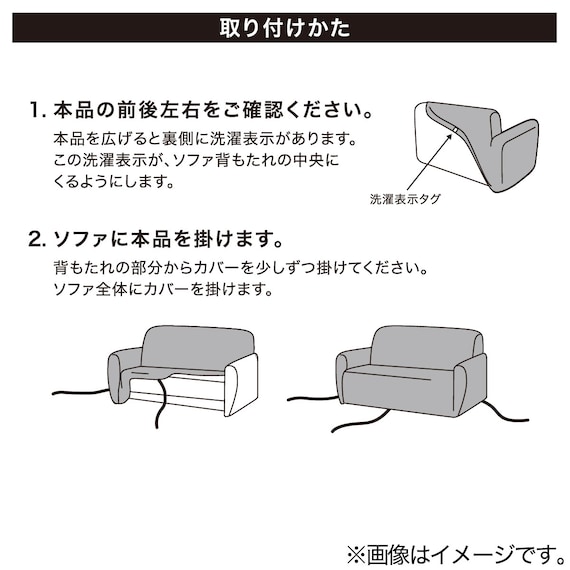 取り付けかた

1. 本品の前後左右をご確認ください。
本品を広げると裏側に洗濯表示があります。この洗濯表示が、ソファ背もたれの中央にくるようにします。

洗濯表示タグ

2. ソファに本品を掛けます。
背もたれの部分からカバーを少しずつ掛けてください。ソファ全体にカバーを掛けます。

※画像はイメージです。