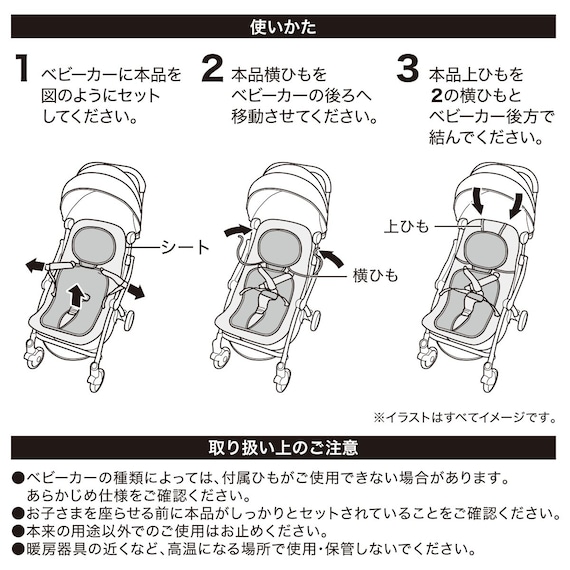 使いかた

1 ベビーカーに本品を図のようにセットしてください。

2 本品横ひもをベビーカーの後ろへ移動させてください。

3 本品上ひもを2の横ひもとベビーカー後方で結んでください。

シート

横ひも

上ひも

※イラストはすべてイメージです。

取り扱い上のご注意

●ベビーカーの種類によっては、付属ひもがご使用できない場合があります。あらかじめ仕様をご確認ください。
●お子さまを座らせる前に本品がしっかりとセットされていることをご確認ください。
●本来の用途以外でのご使用はお止めください。
●暖房器具の近くなど、高温になる場所で使用・保管しないでください。