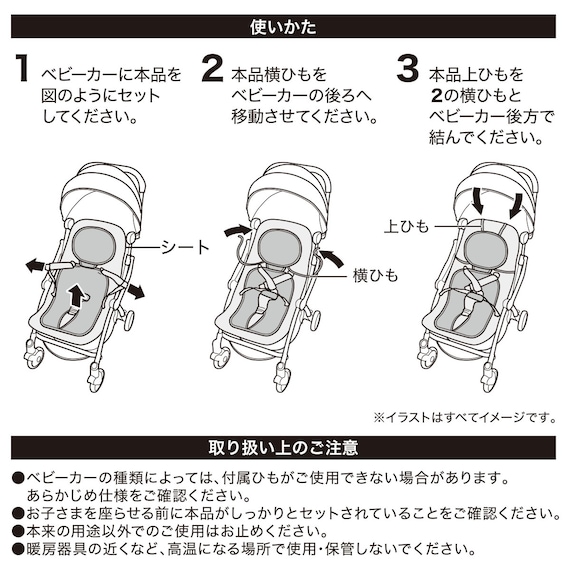 使いかた

1 ベビーカーに本品を図のようにセットしてください。

2 本品横ひもをベビーカーの後ろへ移動させてください。

3 本品上ひもを2の横ひもとベビーカー後方で結んでください。

シート

横ひも

上ひも

※イラストはすべてイメージです。

取り扱い上のご注意

●ベビーカーの種類によっては、付属ひもがご使用できない場合があります。あらかじめ仕様をご確認ください。
●お子さまを座らせる前に本品がしっかりとセットされていることをご確認ください。
●本来の用途以外でのご使用はお止めください。
●暖房器具の近くなど、高温になる場所で使用・保管しないでください。