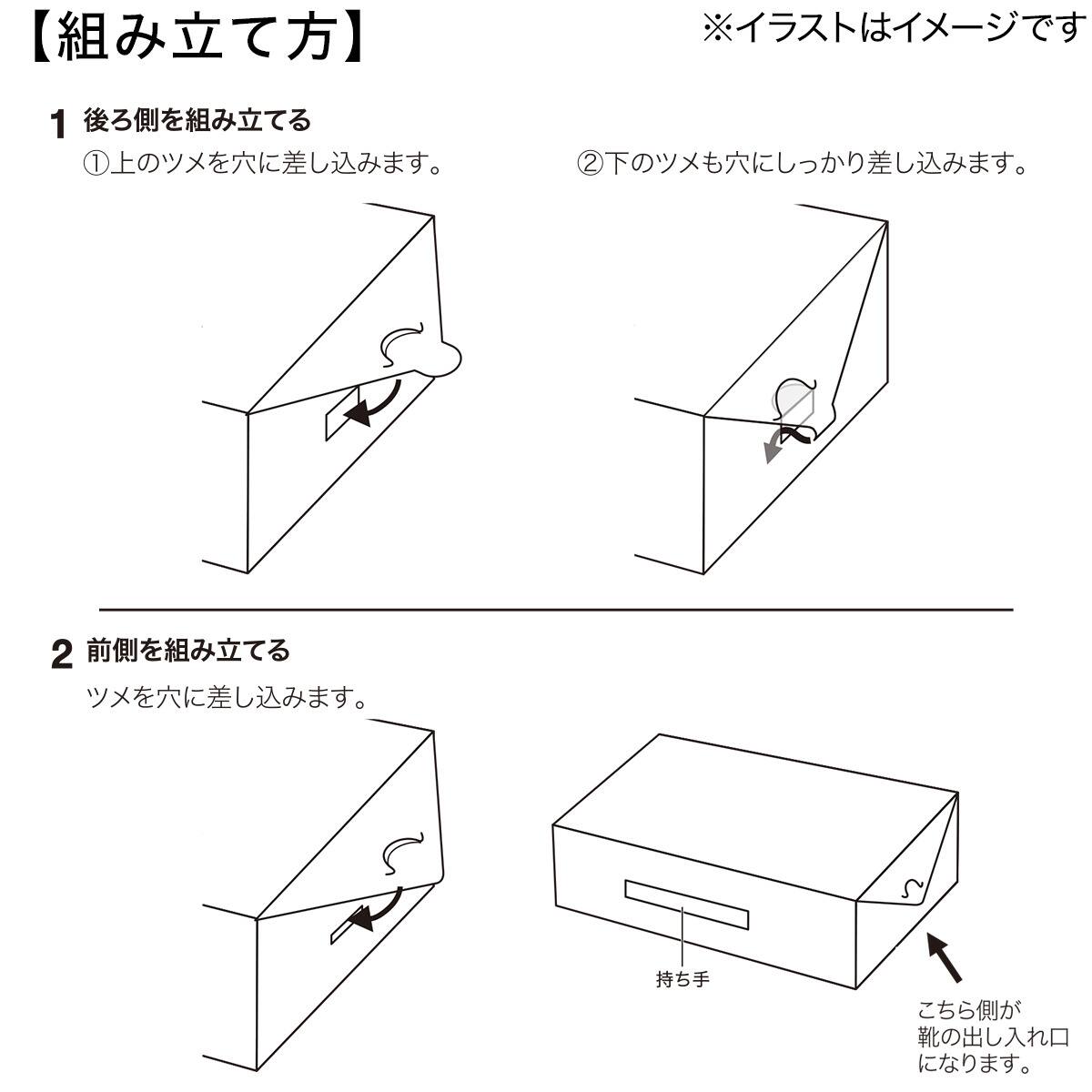 【組み立て方】

※イラストはイメージです

1 後ろ側を組み立てる

①上のツメを穴に差し込みます。

②下のツメも穴にしっかり差し込みます。

2 前側を組み立てる

ツメを穴に差し込みます。

持ち手

こちら側が靴の出し入れ口になります。