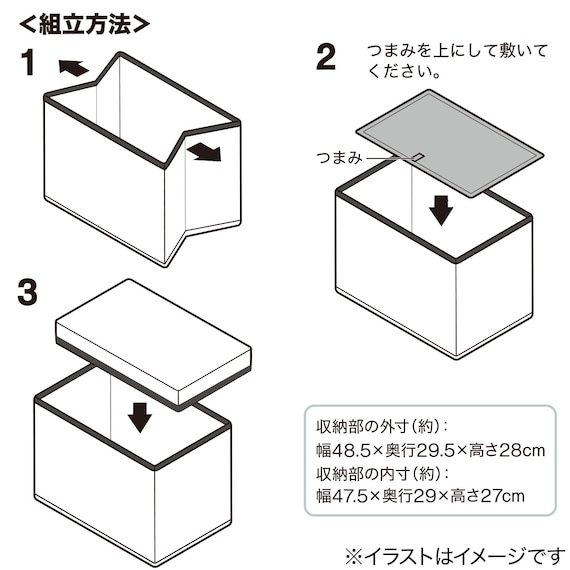 <組立方法>

1

2

つまみを上にして敷いてください。

つまみ

3

収納部の外寸(約):
幅48.5×奥行29.5×高さ28cm
収納部の内寸(約):
幅47.5×奥行29×高さ27cm

※イラストはイメージです