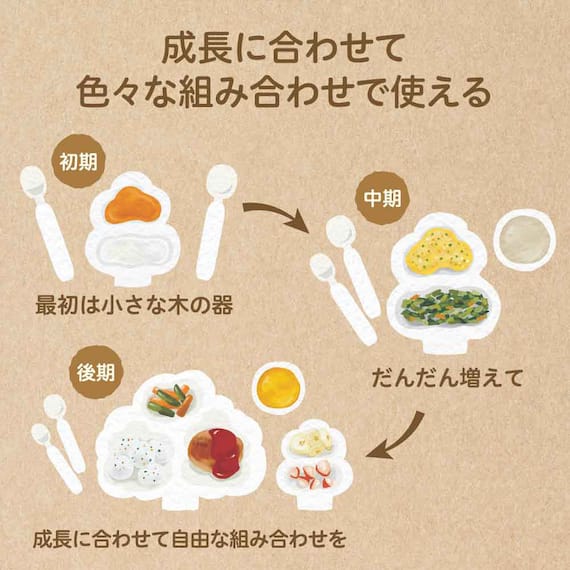 成長に合わせて
色々な組み合わせで使える

初期

最初は小さな木の器

中期

だんだん増えて

後期

成長に合わせて自由な組み合わせを