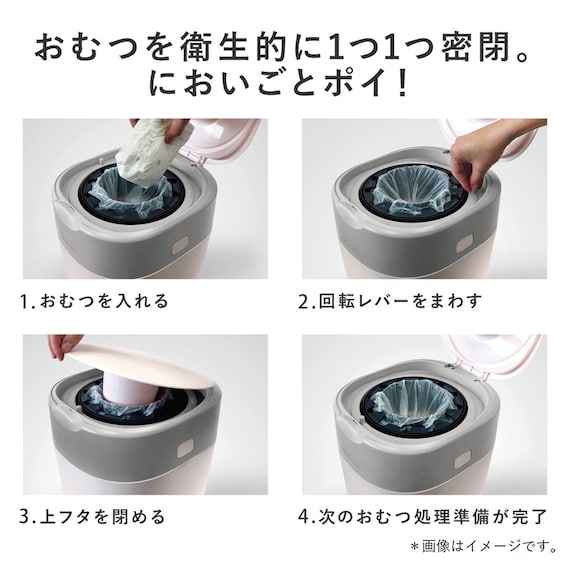 おむつを衛生的に1つ1つ密閉。
においごとポイ!

1.おむつを入れる

2.回転レバーをまわす

3.上フタを閉める

4.次のおむつ処理準備が完了

*画像はイメージです。