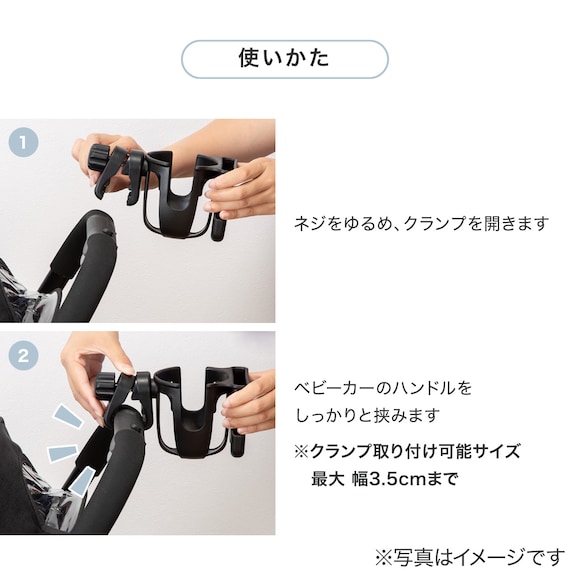 使いかた

1

ネジをゆるめ、クランプを開きます

2

ベビーカーのハンドルを
しっかりと挟みます

※クランプ取り付け可能サイズ
最大 幅3.5cmまで

※写真はイメージです