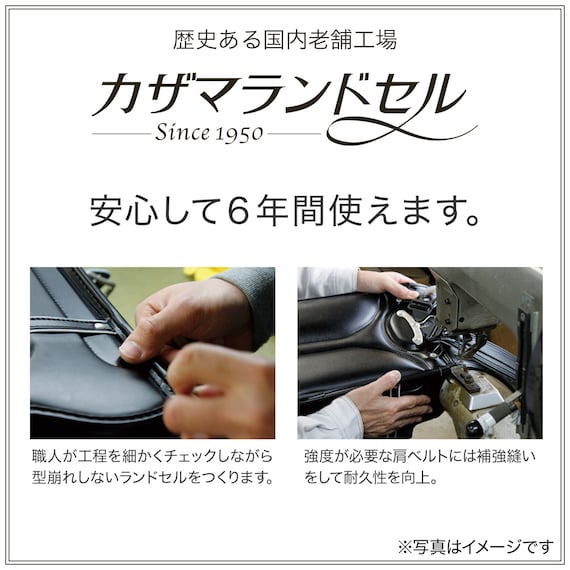 歴史ある国内老舗工場

カザマランドセル

Since 1950

安心して６年間使えます。

職人が工程を細かくチェックしながら型崩れしないランドセルをつくります。

強度が必要な肩ベルトには補強縫いをして耐久性を向上。

※写真はイメージです