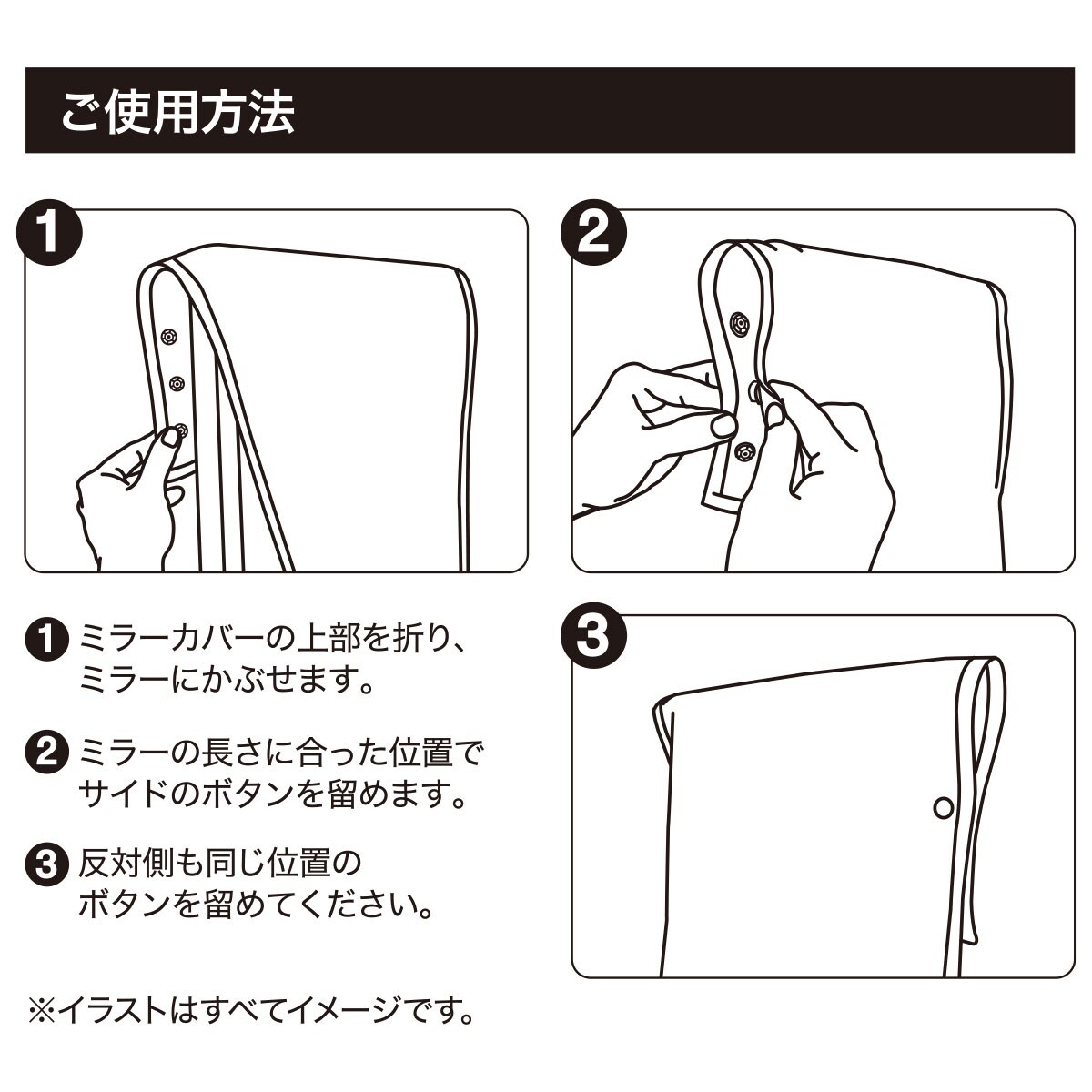 ご使用方法

1

2

1 ミラーカバーの上部を折り、ミラーにかぶせます。

2 ミラーの長さに合った位置でサイドのボタンを留めます。

3 反対側も同じ位置のボタンを留めてください。

3

※イラストはすべてイメージです。