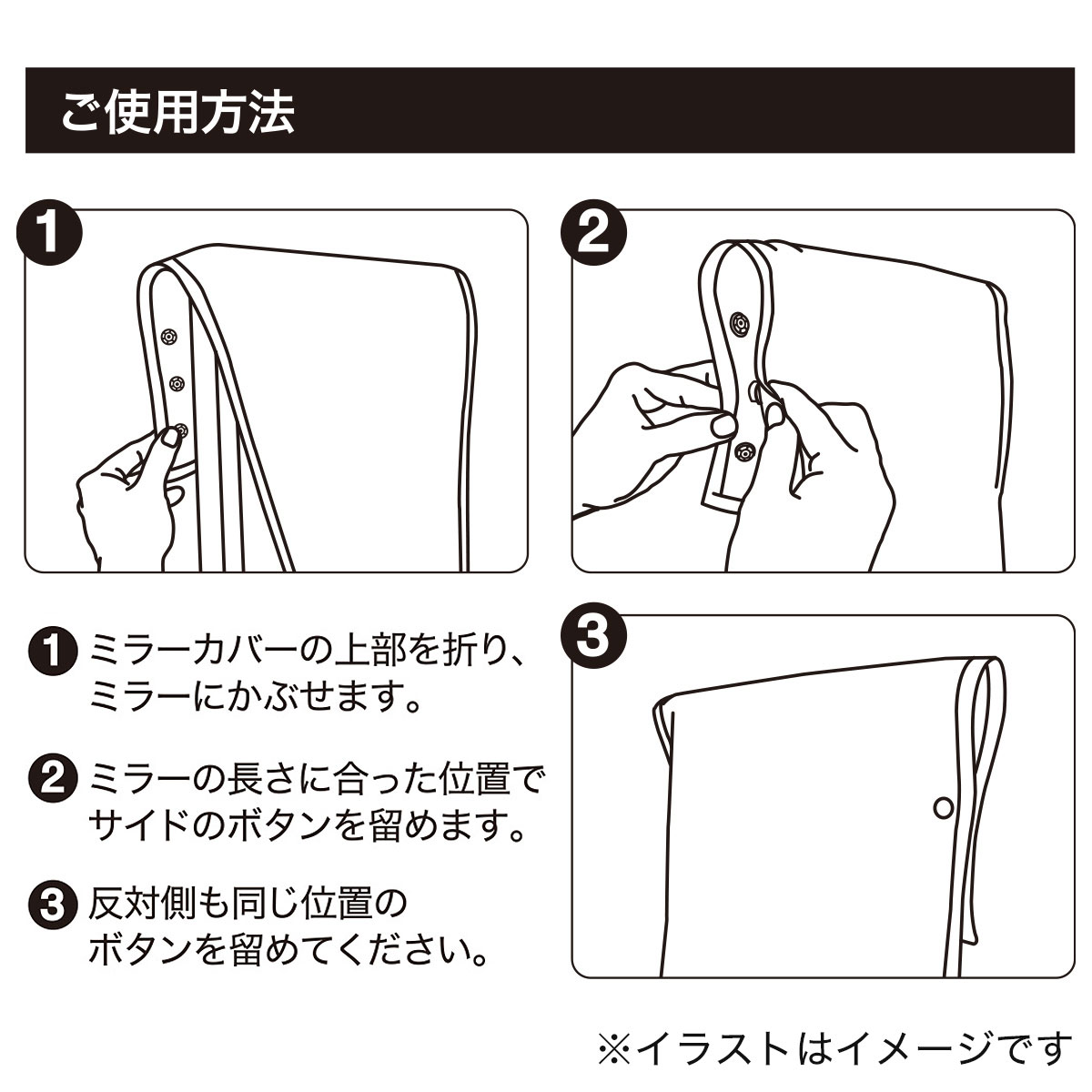 ご使用方法

1

2

1 ミラーカバーの上部を折り、ミラーにかぶせます。

2 ミラーの長さに合った位置でサイドのボタンを留めます。

3 反対側も同じ位置のボタンを留めてください。

3

※イラストはイメージです