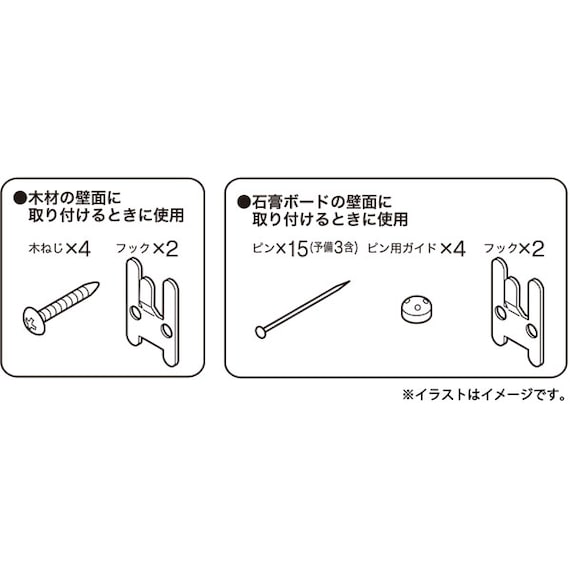 ●木材の壁面に取り付けるときに使用

木ねじ×4

フック×2

●石膏ボードの壁面に取り付けるときに使用

ピン×15(予備3含)

ピン用ガイド×4

フック×2

※イラストはイメージです。