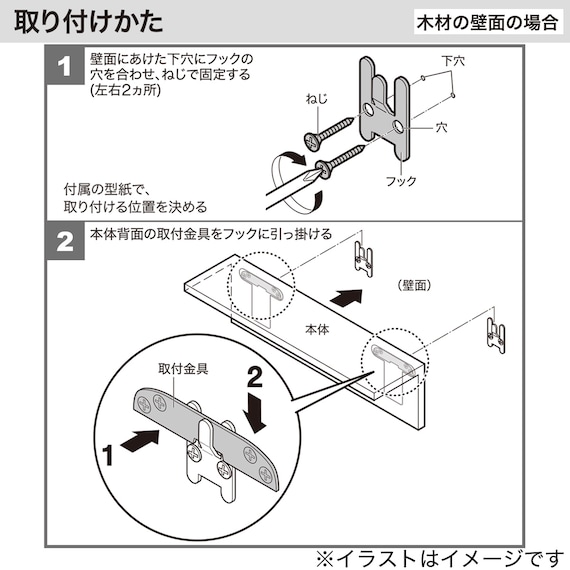 取り付けかた

木材の壁面の場合

1

壁面にあけた下穴にフックの穴を合わせ、ねじで固定する(左右2ヵ所)

下穴

ねじ

穴

フック

付属の型紙で、取り付ける位置を決める

2

本体背面の取付金具をフックに引っ掛ける

(壁面)

本体

取付金具

2

1

※イラストはイメージです