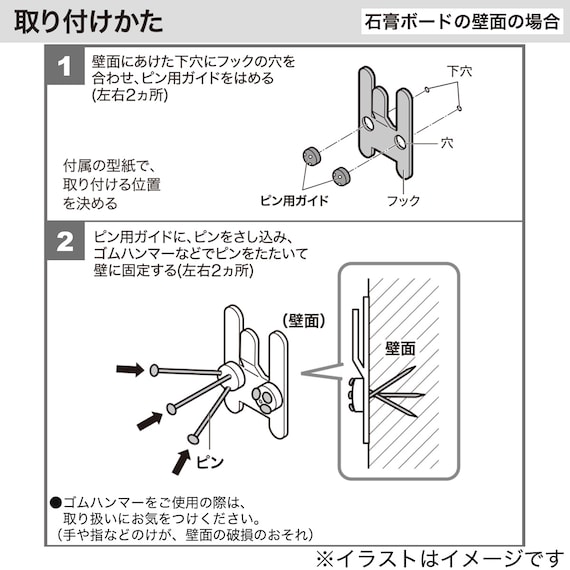 取り付けかた

石膏ボードの壁面の場合

1

壁面にあけた下穴にフックの穴を合わせ、ピン用ガイドをはめる(左右2ヵ所)

付属の型紙で、取り付ける位置を決める

下穴

穴

ピン用ガイド

フック

2

ピン用ガイドに、ピンをさし込み、ゴムハンマーなどでピンをたたいて壁に固定する(左右2ヵ所)

(壁面)

壁面

ピン

●ゴムハンマーをご使用の際は、取り扱いにお気をつけください。(手や指などのけが、壁面の破損のおそれ)

※イラストはイメージです