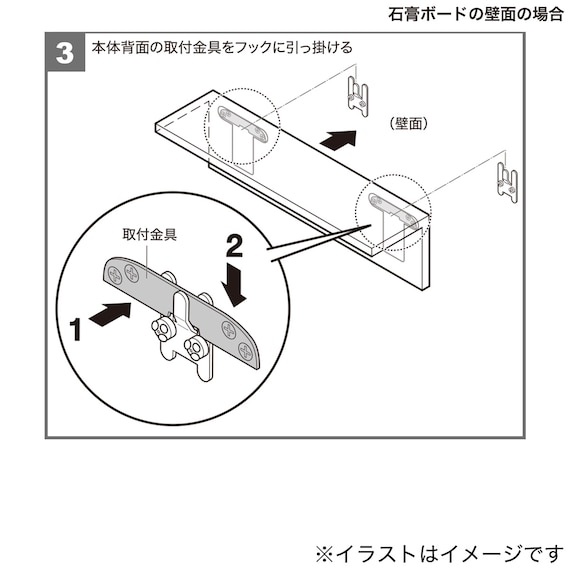 石膏ボードの壁面の場合

3 本体背面の取付金具をフックに引っ掛ける

（壁面）

取付金具

2

1

※イラストはイメージです