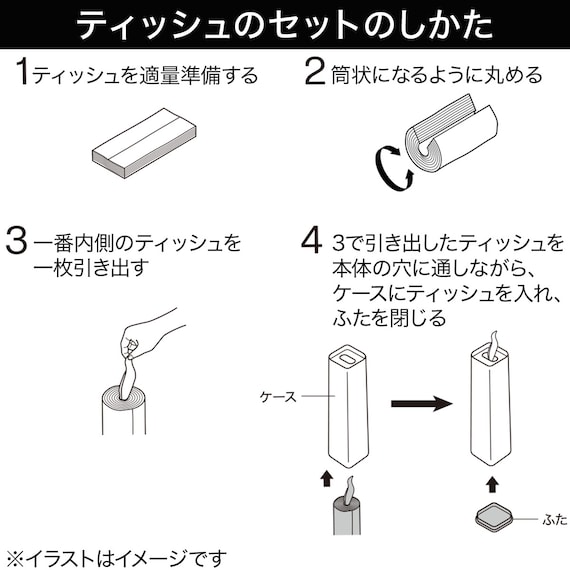 ティッシュのセットのしかた

1 ティッシュを適量準備する

2 筒状になるように丸める

3 一番内側のティッシュを一枚引き出す

4 3で引き出したティッシュを本体の穴に通しながら、ケースにティッシュを入れ、ふたを閉じる

ケース

ふた

※イラストはイメージです