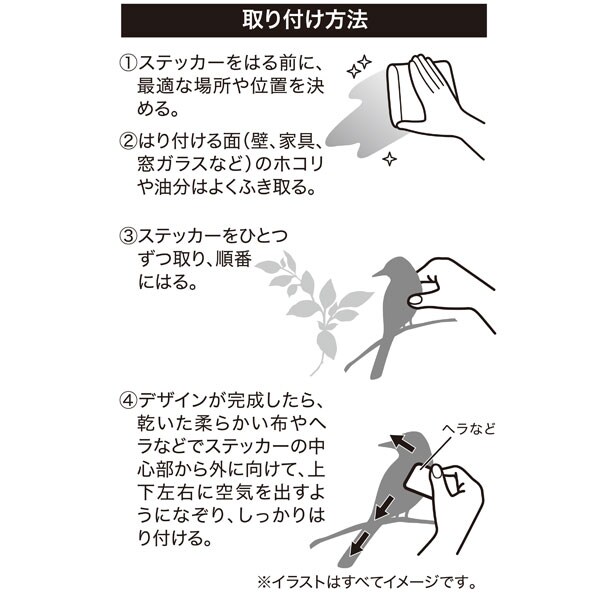 取り付け方法

①ステッカーをはる前に、最適な場所や位置を決める。

②はり付ける面(壁、家具、窓ガラスなど)のホコリや油分はよくふき取る。

③ステッカーをひとつずつ取り、順番にはる。

④デザインが完成したら、乾いた柔らかい布やヘラなどでステッカーの中心部から外に向けて、上下左右に空気を出すようになぞり、しっかりはり付ける。

ヘラなど

※イラストはすべてイメージです。