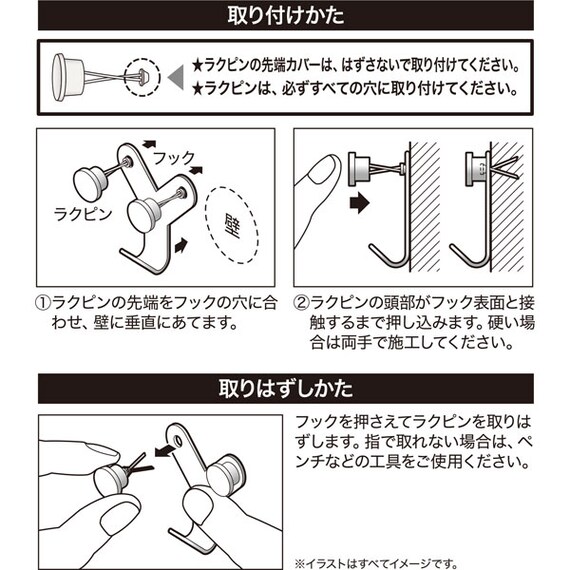 取り付けかた

★ラクピンの先端カバーは、はずさないで取り付けてください。
★ラクピンは、必ずすべての穴に取り付けてください。

フック
ラクピン
壁

①ラクピンの先端をフックの穴に合わせ、壁に垂直にあてます。

②ラクピンの頭部がフック表面と接触するまで押し込みます。硬い場合は両手で施工してください。

取りはずしかた

フックを押さえてラクピンを取りはずします。指で取れない場合は、ペンチなどの工具をご使用ください。

※イラストはすべてイメージです。