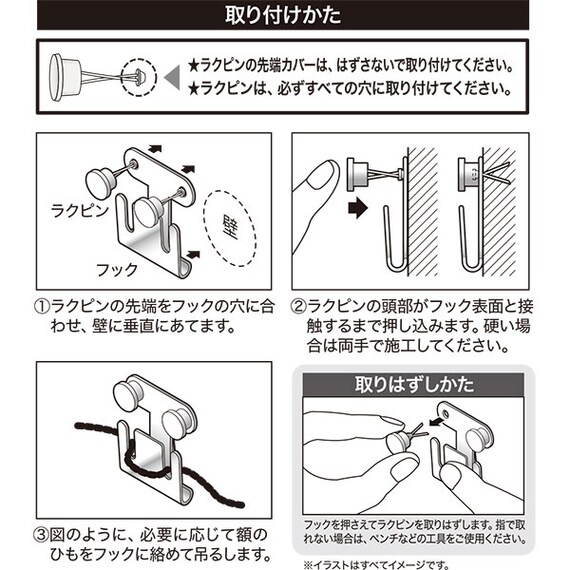 取り付けかた

★ラクピンの先端カバーは、はずさないで取り付けてください。
★ラクピンは、必ずすべての穴に取り付けてください。

ラクピン
フック
壁

①ラクピンの先端をフックの穴に合わせ、壁に垂直にあてます。

②ラクピンの頭部がフック表面と接触するまで押し込みます。硬い場合は両手で施工してください。

③図のように、必要に応じて額のひもをフックに絡めて吊るします。

取りはずしかた

フックを押さえてラクピンを取りはずします。指で取れない場合は、ペンチなどの工具をご使用ください。

※イラストはすべてイメージです。