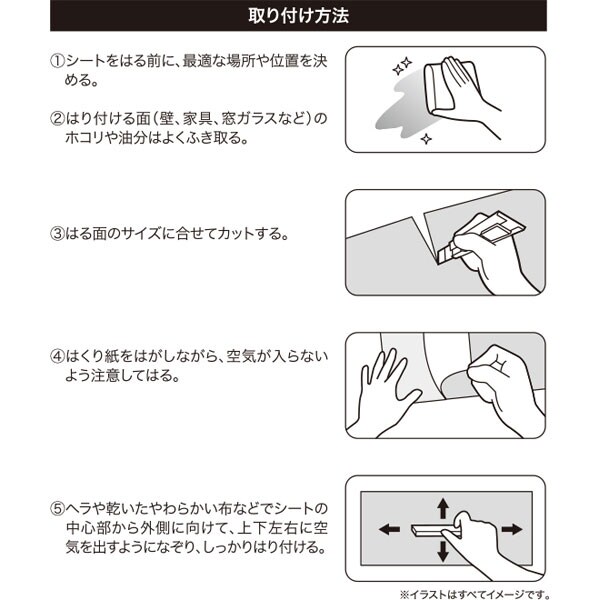 取り付け方法

①シートをはる前に、最適な場所や位置を決める。

②はり付ける面（壁、家具、窓ガラスなど）のホコリや油分はよくふき取る。

③はる面のサイズに合せてカットする。

④はくり紙をはがしながら、空気が入らないよう注意してはる。

⑤ヘラや乾いたやわらかい布などでシートの中心部から外側に向けて、上下左右に空気を出すようになぞり、しっかりはり付ける。

※イラストはすべてイメージです。