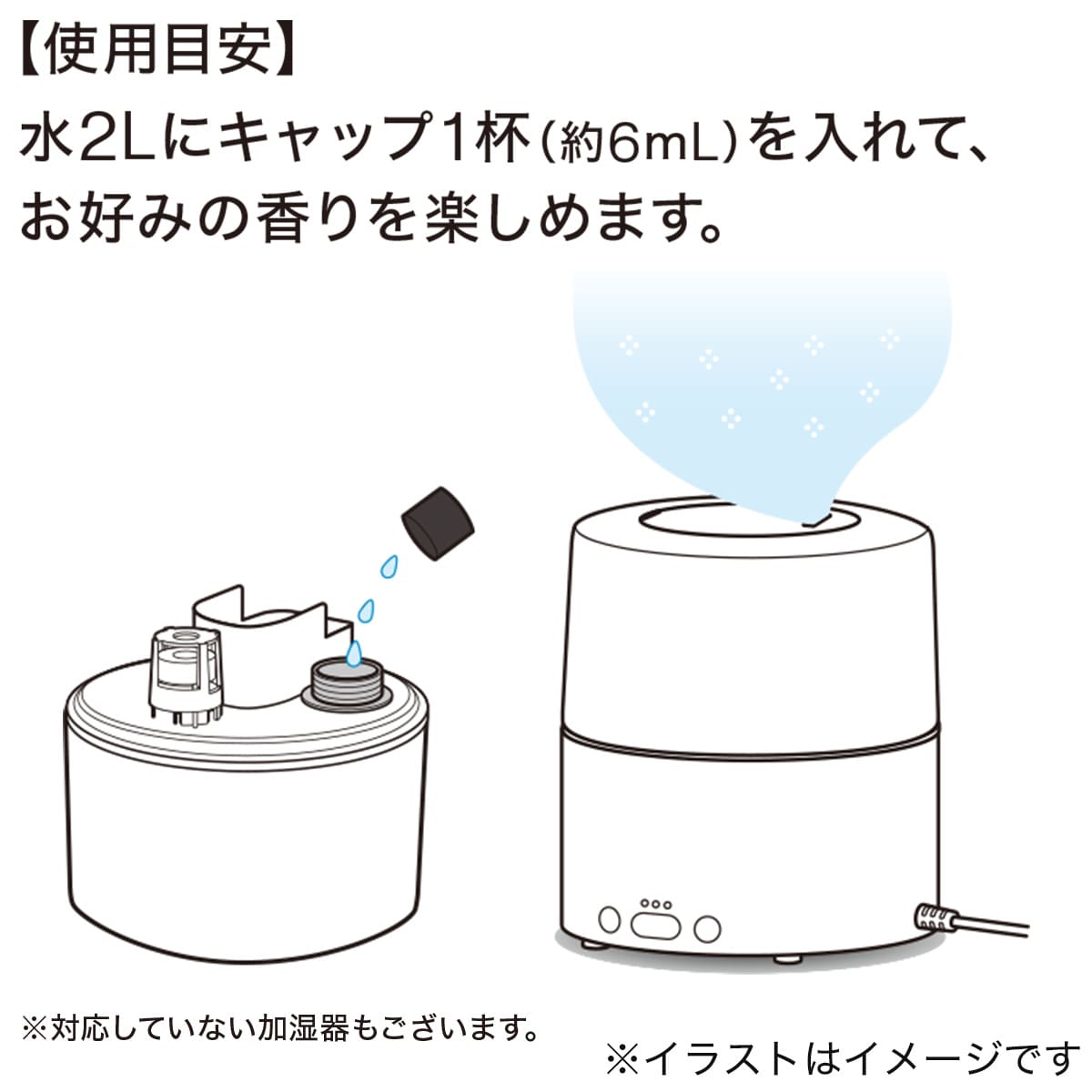 【使用目安】
水2Lにキャップ1杯(約6mL)を入れて、お好みの香りを楽しめます。

※対応していない加湿器もございます。

※イラストはイメージです