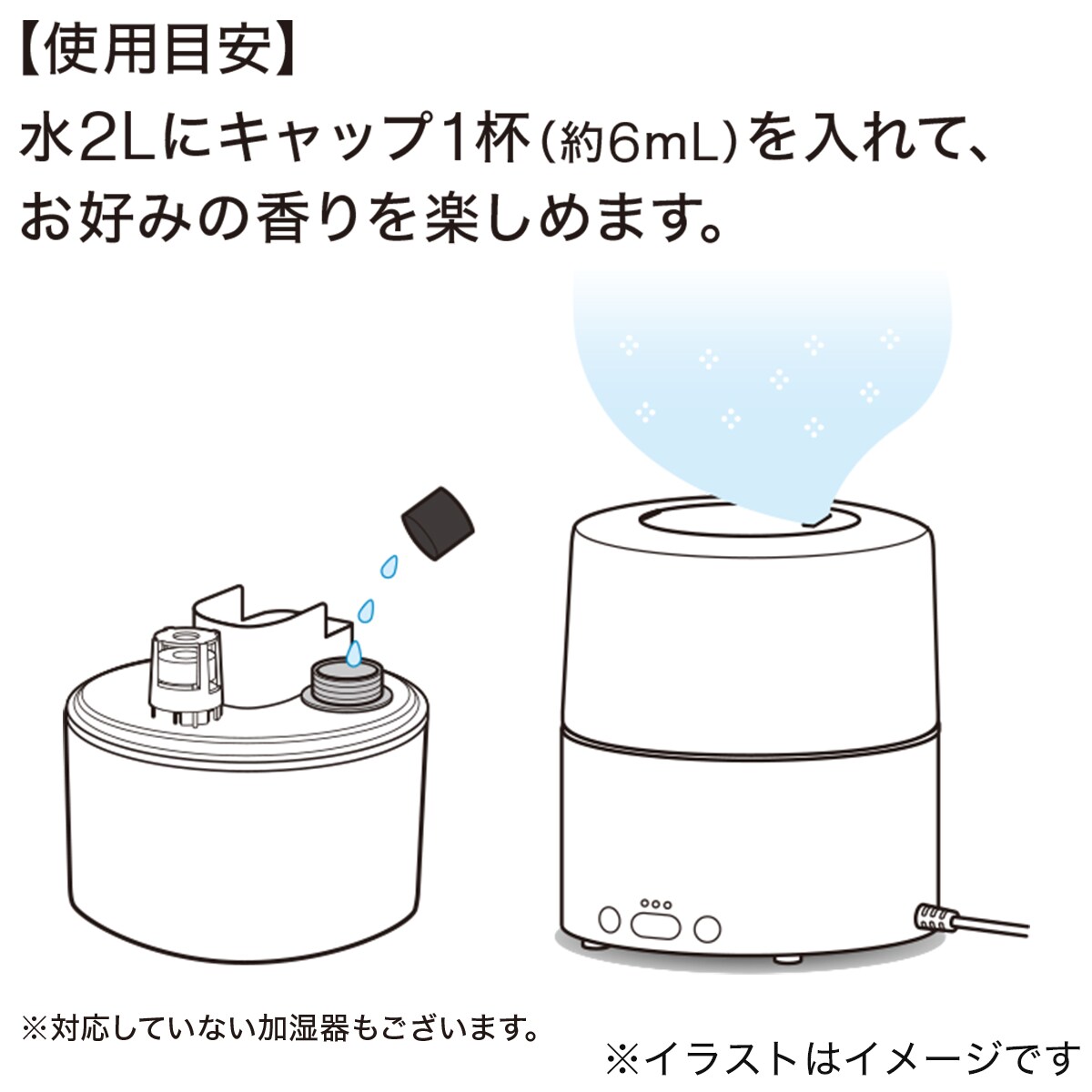 【使用目安】
水2Lにキャップ1杯（約6mL）を入れて、お好みの香りを楽しめます。

※対応していない加湿器もございます。

※イラストはイメージです