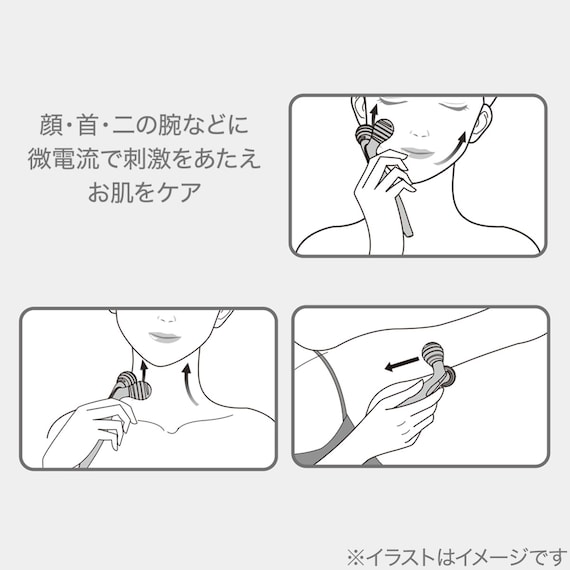 顔・首・二の腕などに
微電流で刺激をあたえ
お肌をケア

※イラストはイメージです