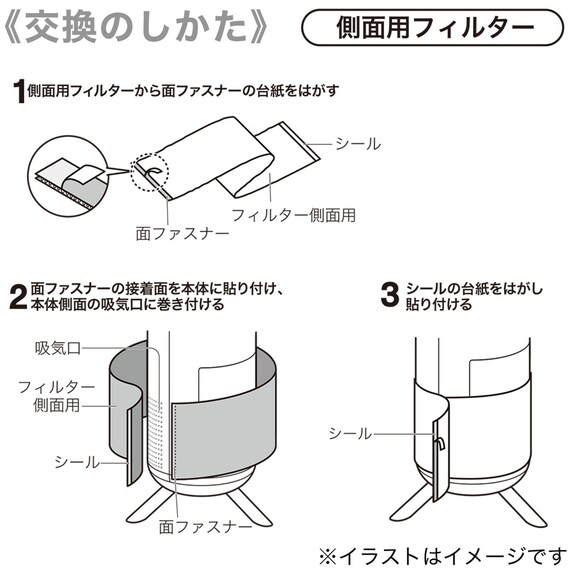 《交換のしかた》

側面用フィルター

1 側面用フィルターから面ファスナーの台紙をはがす

シール

フィルター側面用

面ファスナー

2 面ファスナーの接着面を本体に貼り付け、本体側面の吸気口に巻き付ける

吸気口

フィルター側面用

シール

面ファスナー

3 シールの台紙をはがし貼り付ける

シール

※イラストはイメージです