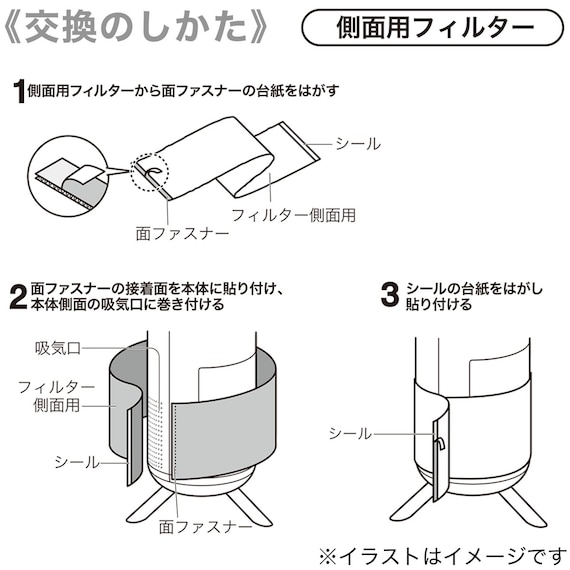 《交換のしかた》

側面用フィルター

1 側面用フィルターから面ファスナーの台紙をはがす

シール

フィルター側面用

面ファスナー

2 面ファスナーの接着面を本体に貼り付け、本体側面の吸気口に巻き付ける

吸気口

フィルター側面用

シール

面ファスナー

3 シールの台紙をはがし貼り付ける

シール

※イラストはイメージです