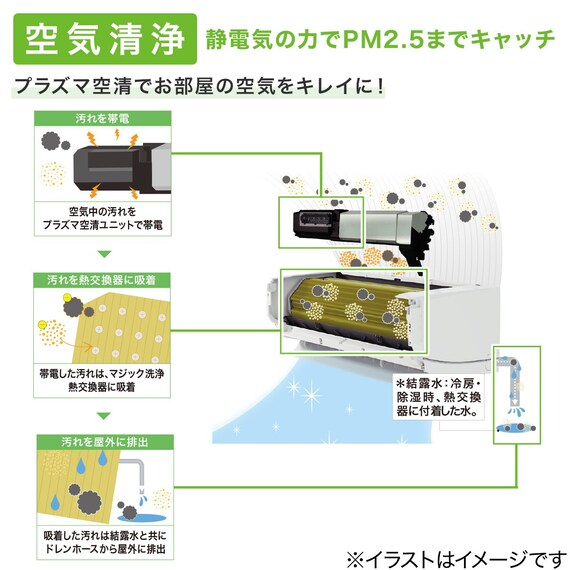 空気清浄 静電気の力でPM2.5までキャッチ

プラズマ空清でお部屋の空気をキレイに！

汚れを帯電

空気中の汚れをプラズマ空清ユニットで帯電

汚れを熱交換器に吸着

帯電した汚れは、マジック洗浄熱交換器に吸着

汚れを屋外に排出

吸着した汚れは結露水と共にドレンホースから屋外に排出

＊結露水：冷房・除湿時、熱交換器に付着した水。

※イラストはイメージです