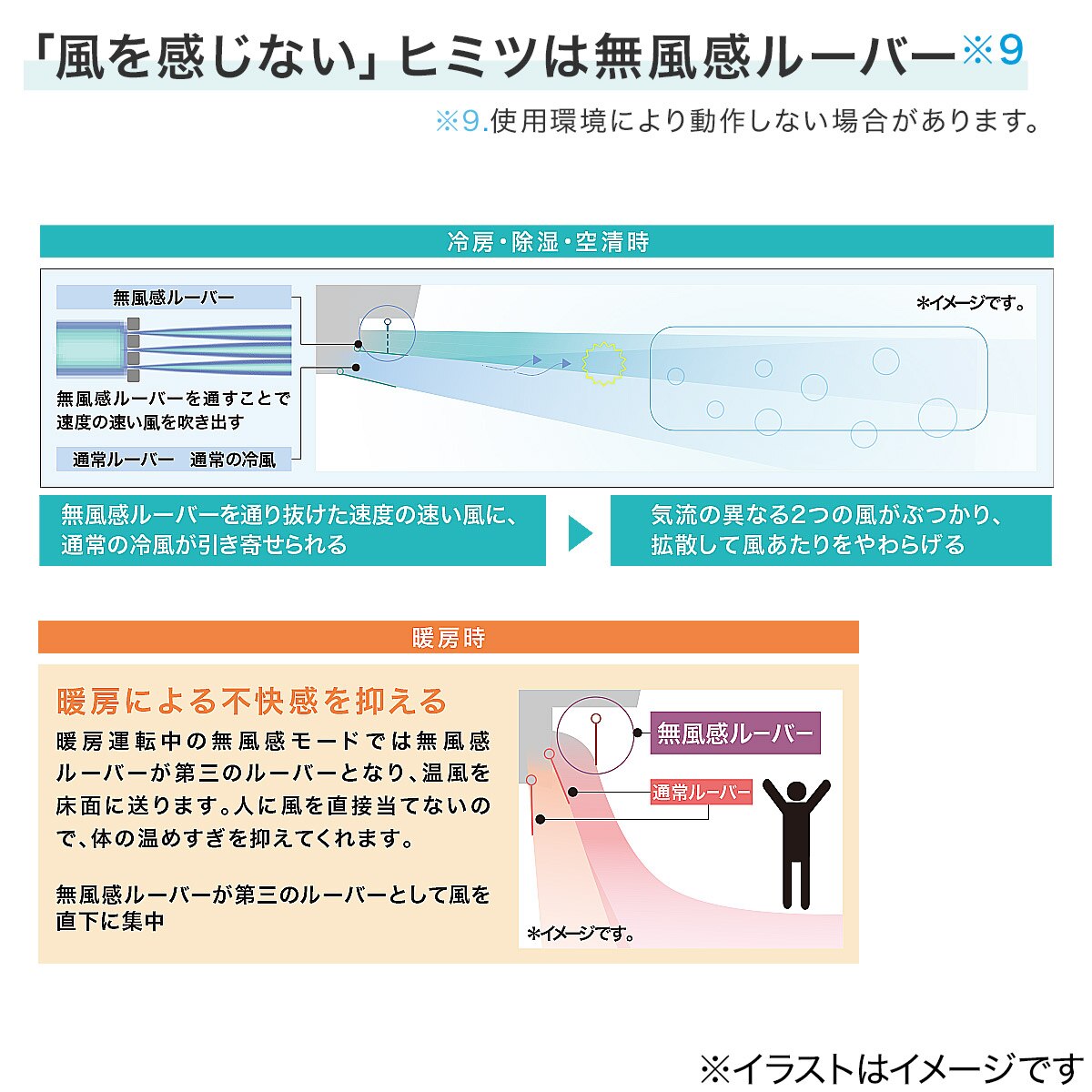 「風を感じない」ヒミツは無風感ルーバー※9

※9.使用環境により動作しない場合があります。

冷房・除湿・空清時

無風感ルーバー

無風感ルーバーを通すことで速度の速い風を吹き出す

通常ルーバー　通常の冷風

*イメージです。

無風感ルーバーを通り抜けた速度の速い風に、通常の冷風が引き寄せられる

気流の異なる2つの風がぶつかり、拡散して風あたりをやわらげる

暖房時

暖房による不快感を抑える

暖房運転中の無風感モードでは無風感ルーバーが第三のルーバーとなり、温風を床面に送ります。人に風を直接当てないので、体の温めすぎを抑えてくれます。

無風感ルーバーが第三のルーバーとして風を直下に集中

無風感ルーバー

通常ルーバー

*イメージです。

※イラストはイメージです